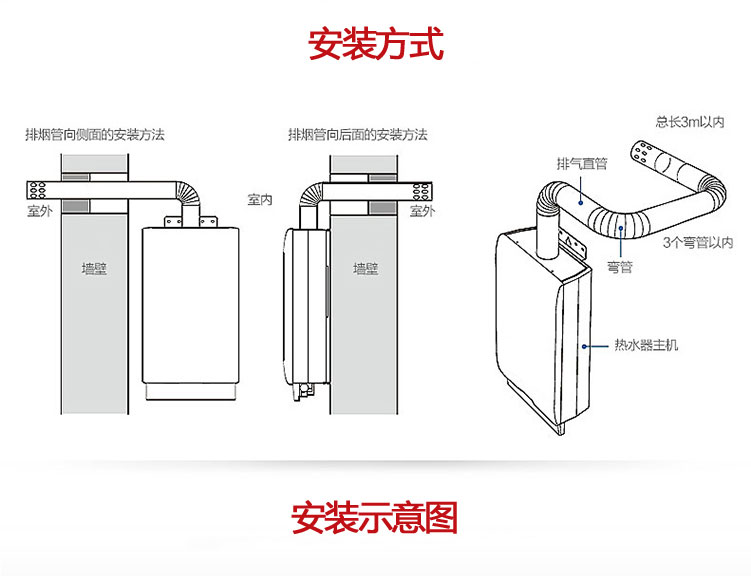 安装方式

排烟管向侧面的安装方法

室外

室内

墙壁

排烟管向后面的安装方法

室外

墙壁

总长3m以内

排气直管

3个弯管以内

弯管

热水器主机

安装示意图