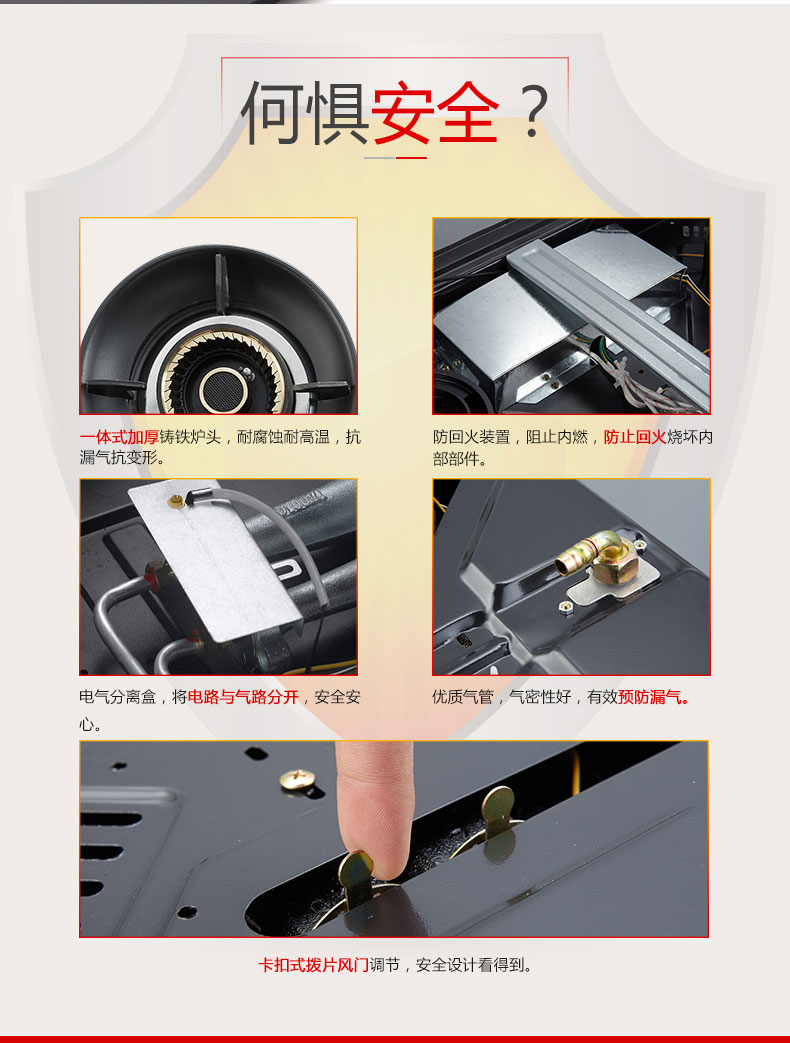 何惧安全？

一体式加厚铸铁炉头，耐腐蚀耐高温，抗漏气抗变形。

防回火装置，阻止内燃，防止回火烧坏内部部件。

电气分离盒，将电路与气路分开，安全安心。

优质气管，气密性好，有效预防漏气。

卡扣式拨片风门调节，安全设计看得到。